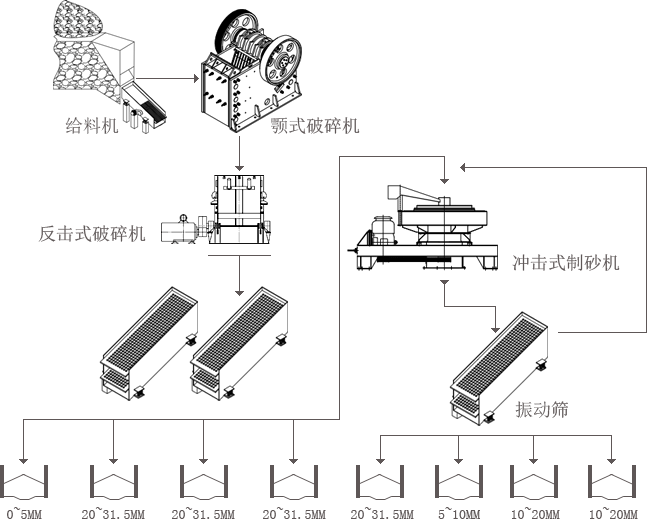 给料机

颚式破碎机

反击式破碎机

冲击式制砂机

振动筛

0~5MM

20~31.5MM

20~31.5MM

20~31.5MM

20~31.5MM

5~10MM

10~20MM

10~20MM