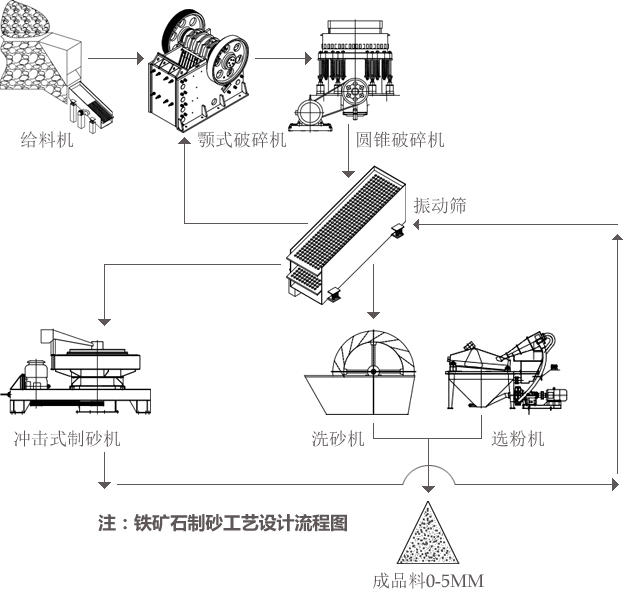 给料机

颚式破碎机

圆锥破碎机

振动筛

冲击式制砂机

洗砂机

选粉机

注：铁矿石制砂工艺设计流程图

成品料0-5MM