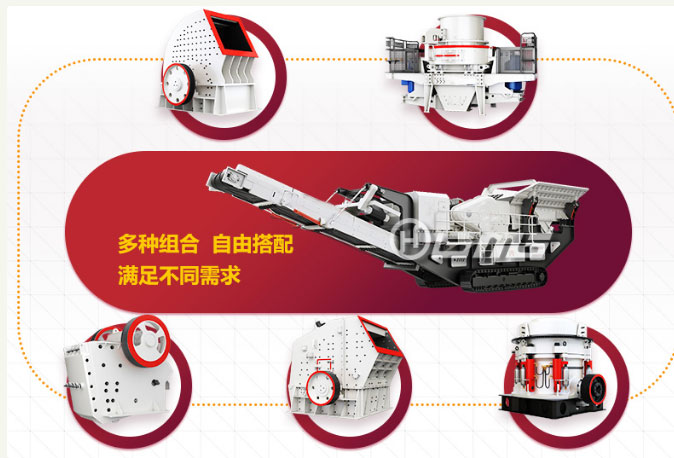 多种组合 自由搭配
满足不同需求